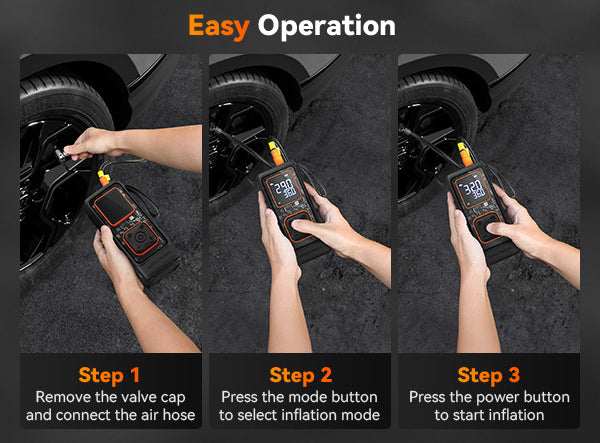 Easy Operation

290
36.0

32.0
36.0

Step 1
Remove the valve cap and connect the air hose

Step 2
Press the mode button to select inflation mode

Step 3
Press the power button to start inflation