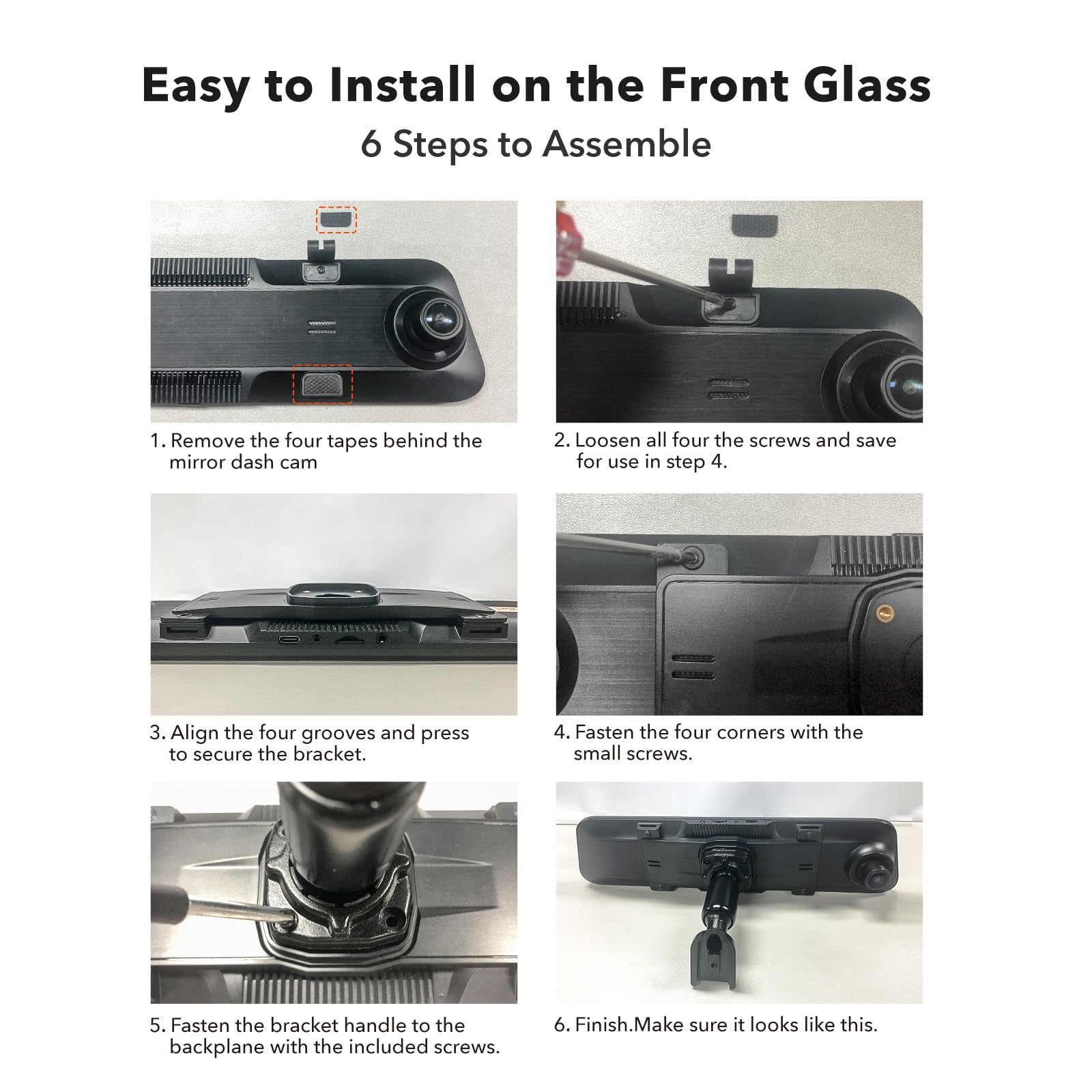 Easy to Install on the Front Glass

6 Steps to Assemble

1. Remove the four tapes behind the mirror dash cam

2. Loosen all four the screws and save for use in step 4.

3. Align the four grooves and press to secure the bracket.

4. Fasten the four corners with the small screws.

5. Fasten the bracket handle to the backplane with the included screws.

6. Finish.Make sure it looks like this.