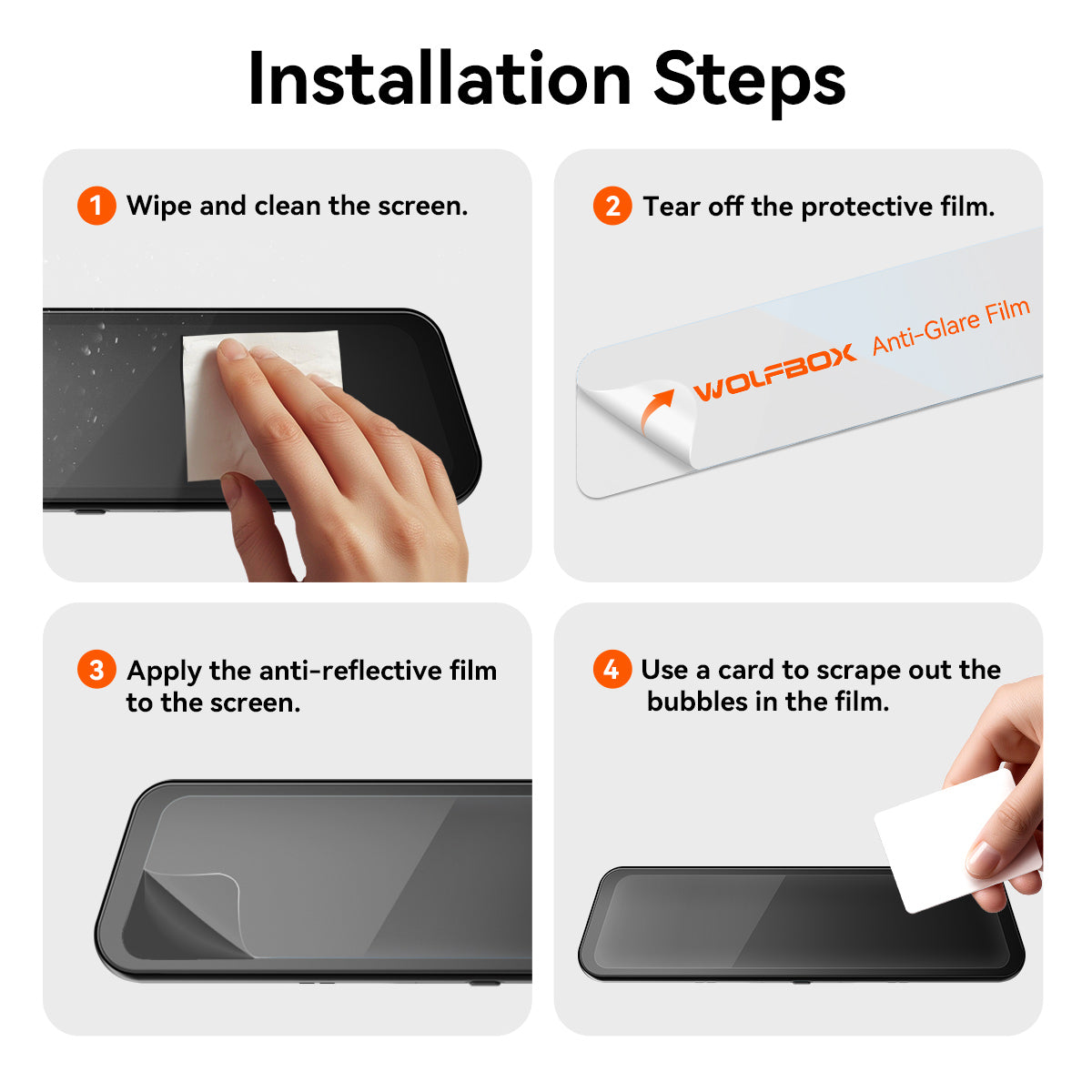 Installation Steps

1 Wipe and clean the screen.

2 Tear off the protective film.

WOLFBOX Anti-Glare Film

3 Apply the anti-reflective film to the screen.

4 Use a card to scrape out the bubbles in the film.